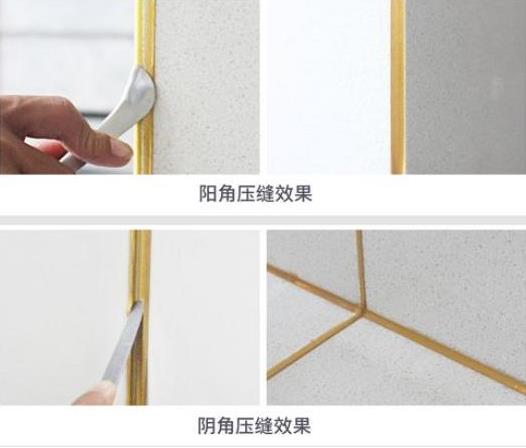 阳角压缝效果

阴角压缝效果